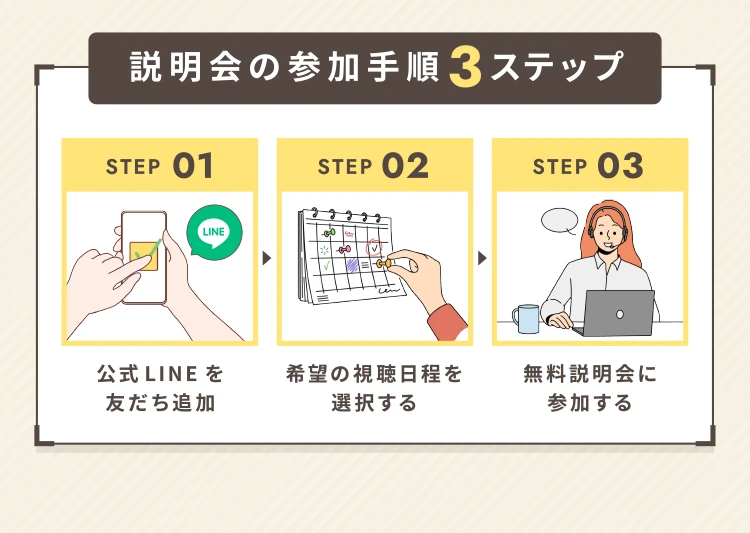 説明会の参加手順3ステップ

STEP 01

LINE

公式LINEを友だち追加

STEP 02

希望の視聴日程を選択する

STEP 03

無料説明会に参加する